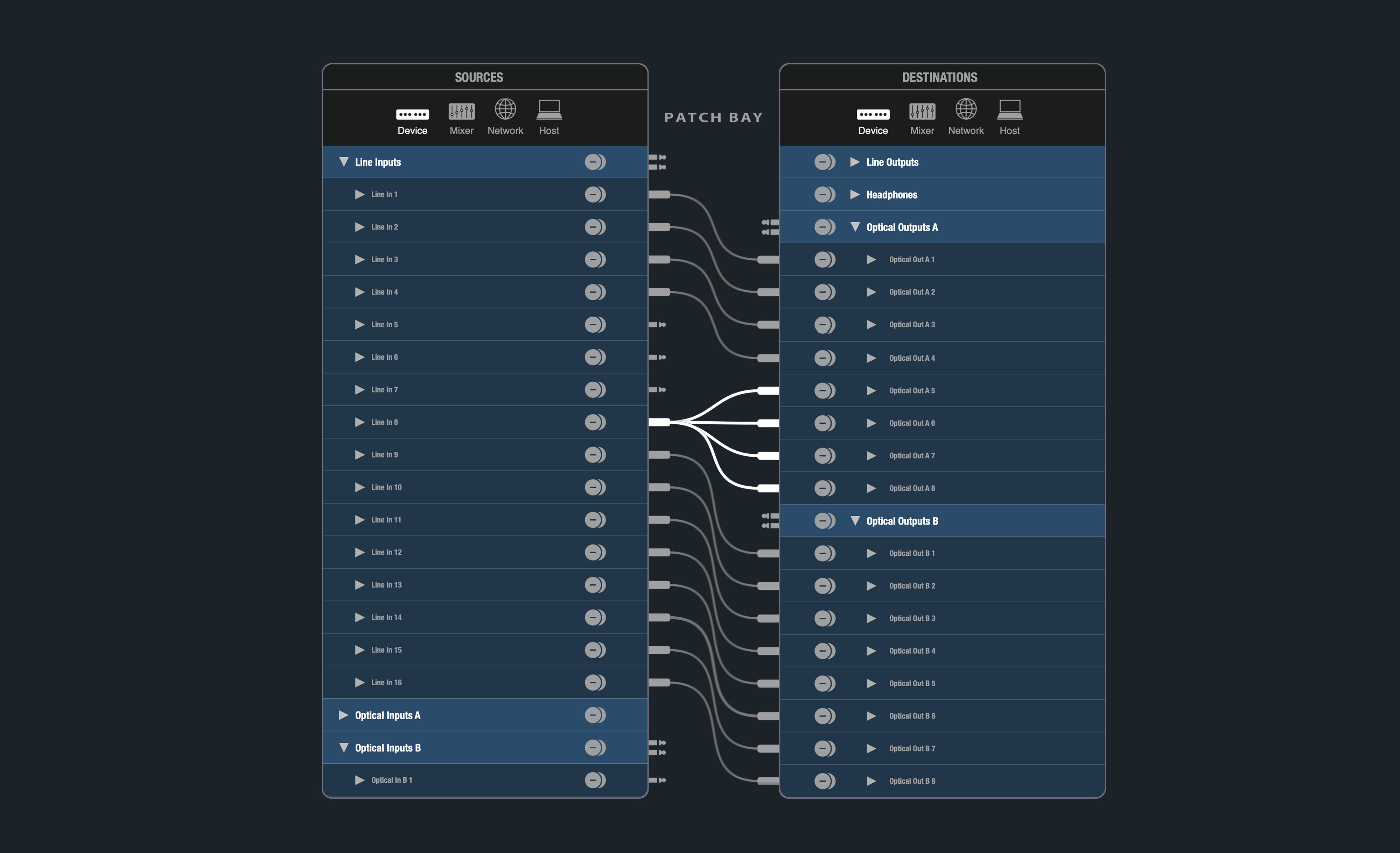 SOURCES

Device Mixer Network Host

Line Inputs
Line In 1
Line In 2
Line In 3
Line In 4
Line In 5
Line In 6
Line In 7
Line In 8
Line In 9
Line In 10
Line In 11
Line In 12
Line In 13
Line In 14
Line In 15
Line In 16
Optical Inputs A
Optical Inputs B
Optical In B 1

PATCH BAY

DESTINATIONS

Device Mixer Network Host

Line Outputs
Headphones
Optical Outputs A
Optical Out A 1
Optical Out A 2
Optical Out A 3
Optical Out A 4
Optical Out A 5
Optical Out A 6
Optical Out A 7
Optical Out A 8
Optical Outputs B
Optical Out B 1
Optical Out B 2
Optical Out B 3
Optical Out B 4
Optical Out B 5
Optical Out B 6
Optical Out B 7
Optical Out B 8